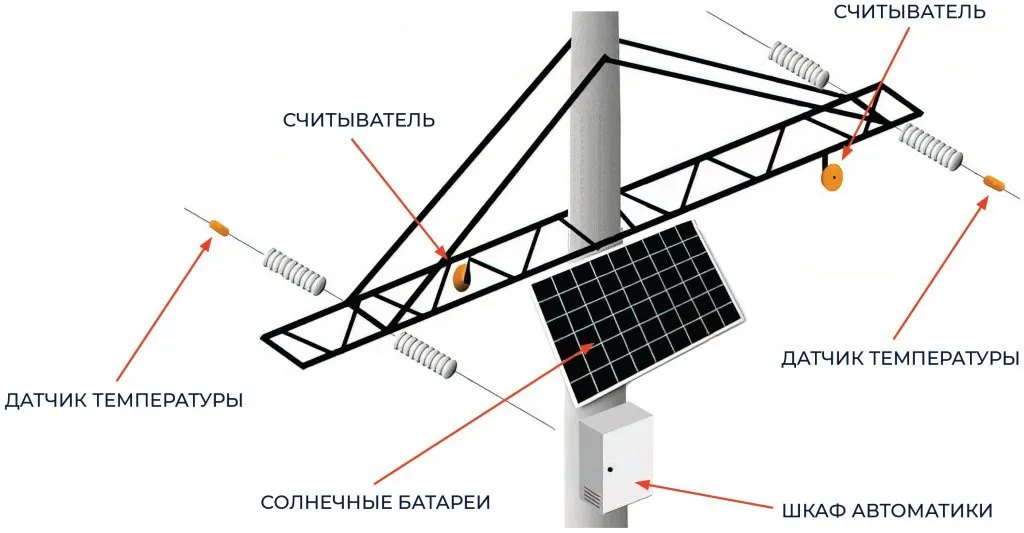 СЧИТЫВАТЕЛЬ

СЧИТЫВАТЕЛЬ

ДАТЧИК ТЕМПЕРАТУРЫ

ДАТЧИК ТЕМПЕРАТУРЫ

СОЛНЕЧНЫЕ БАТАРЕИ

ШКАФ АВТОМАТИКИ