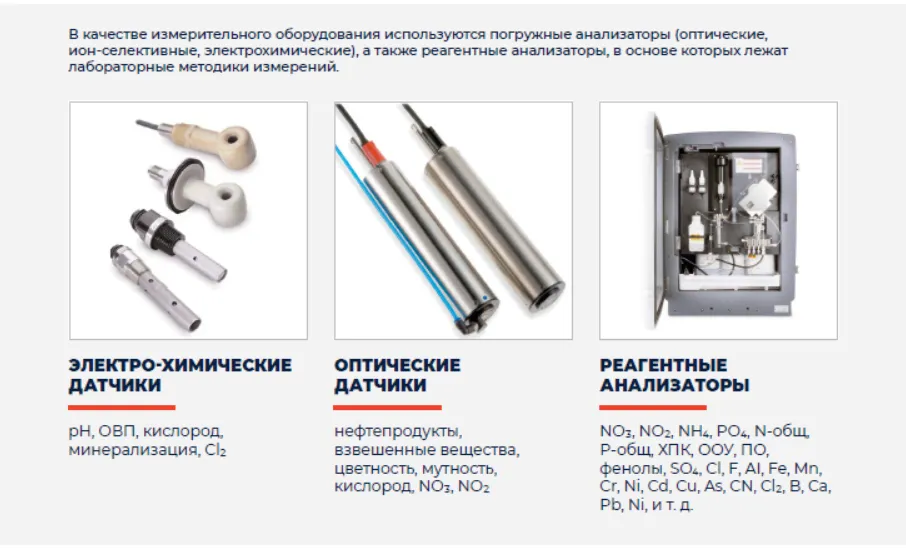 В качестве измерительного оборудования используются погружные анализаторы (оптические, ион-селективные, электрохимические), а также реагентные анализаторы, в основе которых лежат лабораторные методики измерений.

ЭЛЕКТРО-ХИМИЧЕСКИЕ ДАТЧИКИ

pH, ОВП, кислород, минерализация, $Cl_2$

ОПТИЧЕСКИЕ ДАТЧИКИ

нефтепродукты, взвешенные вещества, цветность, мутность, кислород, $NO_3$, $NO_2$

РЕАГЕНТНЫЕ АНАЛИЗАТОРЫ

$NO_3$, $NO_2$, $NH_4$, $PO_4$, N-общ, P-общ, ХПК, ООУ, ПО, фенолы, $SO_4$, Cl, F, Al, Fe, Mn, Cr, Ni, Cd, Cu, As, CN, $Cl_2$, B, Ca, Pb, Ni, и т. д.