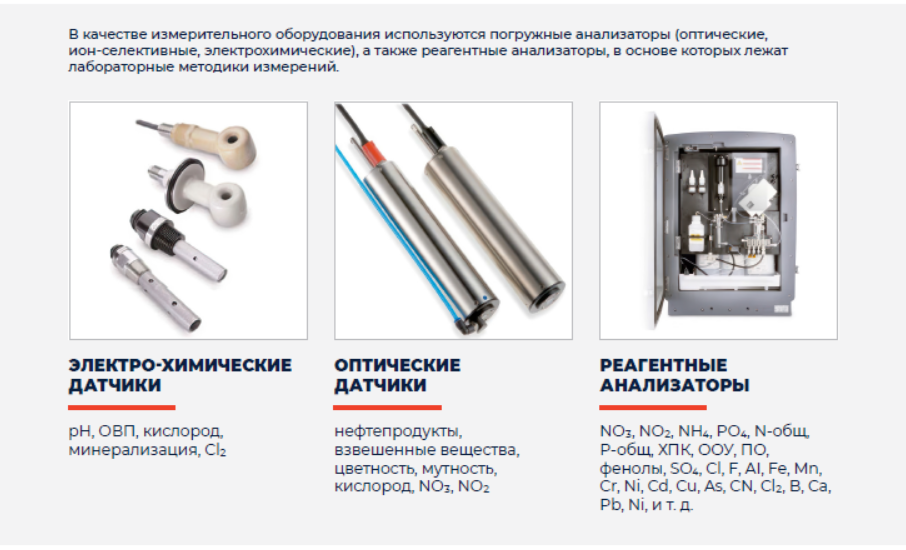 В качестве измерительного оборудования используются погружные анализаторы (оптические, ион-селективные, электрохимические), а также реагентные анализаторы, в основе которых лежат лабораторные методики измерений.

ЭЛЕКТРО-ХИМИЧЕСКИЕ ДАТЧИКИ

pH, ОВП, кислород, минерализация, $Cl_2$

ОПТИЧЕСКИЕ ДАТЧИКИ

нефтепродукты, взвешенные вещества, цветность, мутность, кислород, $NO_3$, $NO_2$

РЕАГЕНТНЫЕ АНАЛИЗАТОРЫ

$NO_3$, $NO_2$, $NH_4$, $PO_4$, N-общ, P-общ, ХПК, ООУ, ПО, фенолы, $SO_4$, Cl, F, Al, Fe, Mn, Cr, Ni, Cd, Cu, As, CN, $Cl_2$, B, Ca, Pb, Ni, и т. д.